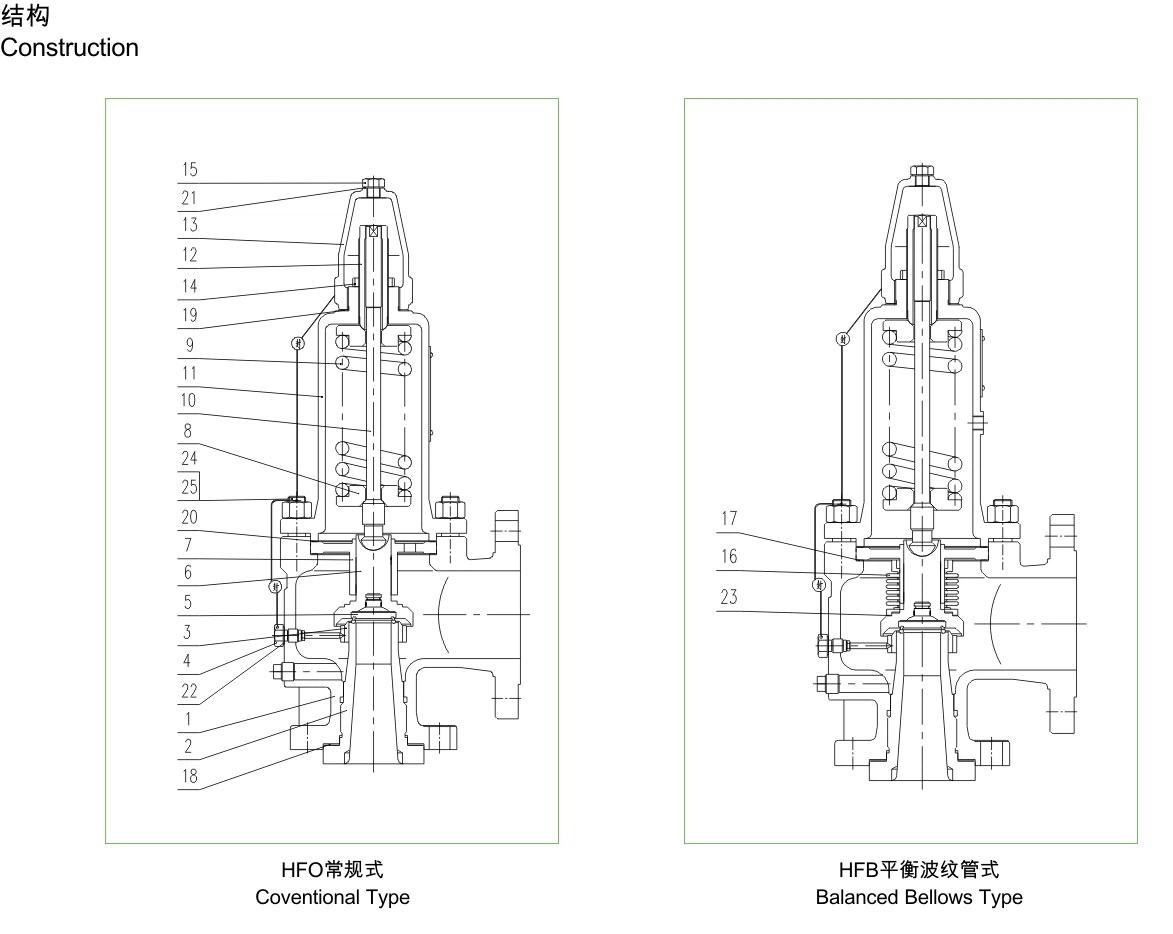 结构
Construction

15
21
13
12
14
19
9
11
10
8
24
25
20
7
6
5
3
4
22
1
2
18

HFO常规式
Coventional Type

17
16
23

HFB平衡波纹管式
Balanced Bellows Type